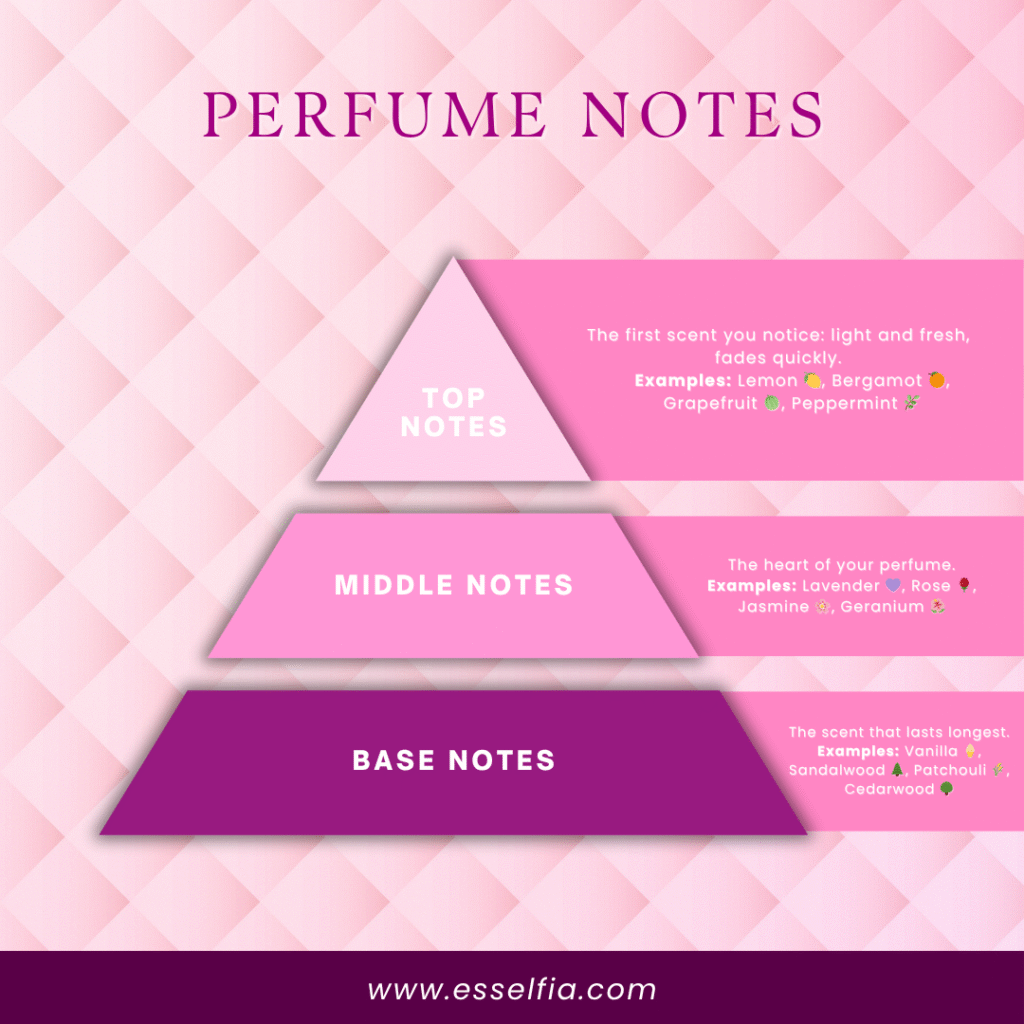 PERFUME NOTES

TOP NOTES

The first scent you notice: light and fresh, fades quickly.
Examples: Lemon 🍋, Bergamot 🍊, Grapefruit 🍈, Peppermint 🌿

MIDDLE NOTES

The heart of your perfume.
Examples: Lavender 💜, Rose 🌹, Jasmine 🌼, Geranium 🌺

BASE NOTES

The scent that lasts longest.
Examples: Vanilla 🍦, Sandalwood 🌲, Patchouli 🌾, Cedarwood 🌳

www.esselfia.com