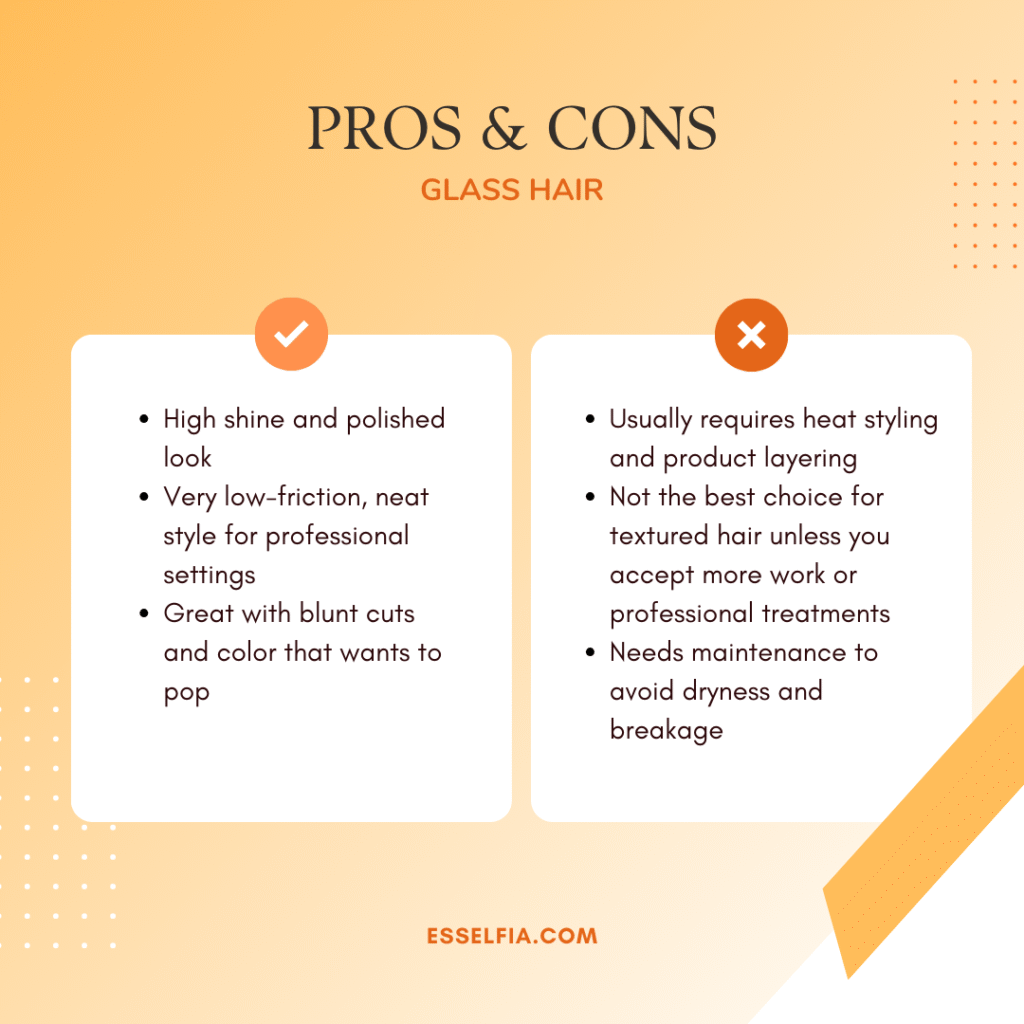 PROS & CONS
GLASS HAIR

- High shine and polished look
- Very low-friction, neat style for professional settings
- Great with blunt cuts and color that wants to pop

- Usually requires heat styling and product layering
- Not the best choice for textured hair unless you accept more work or professional treatments
- Needs maintenance to avoid dryness and breakage

ESSELFIA.COM