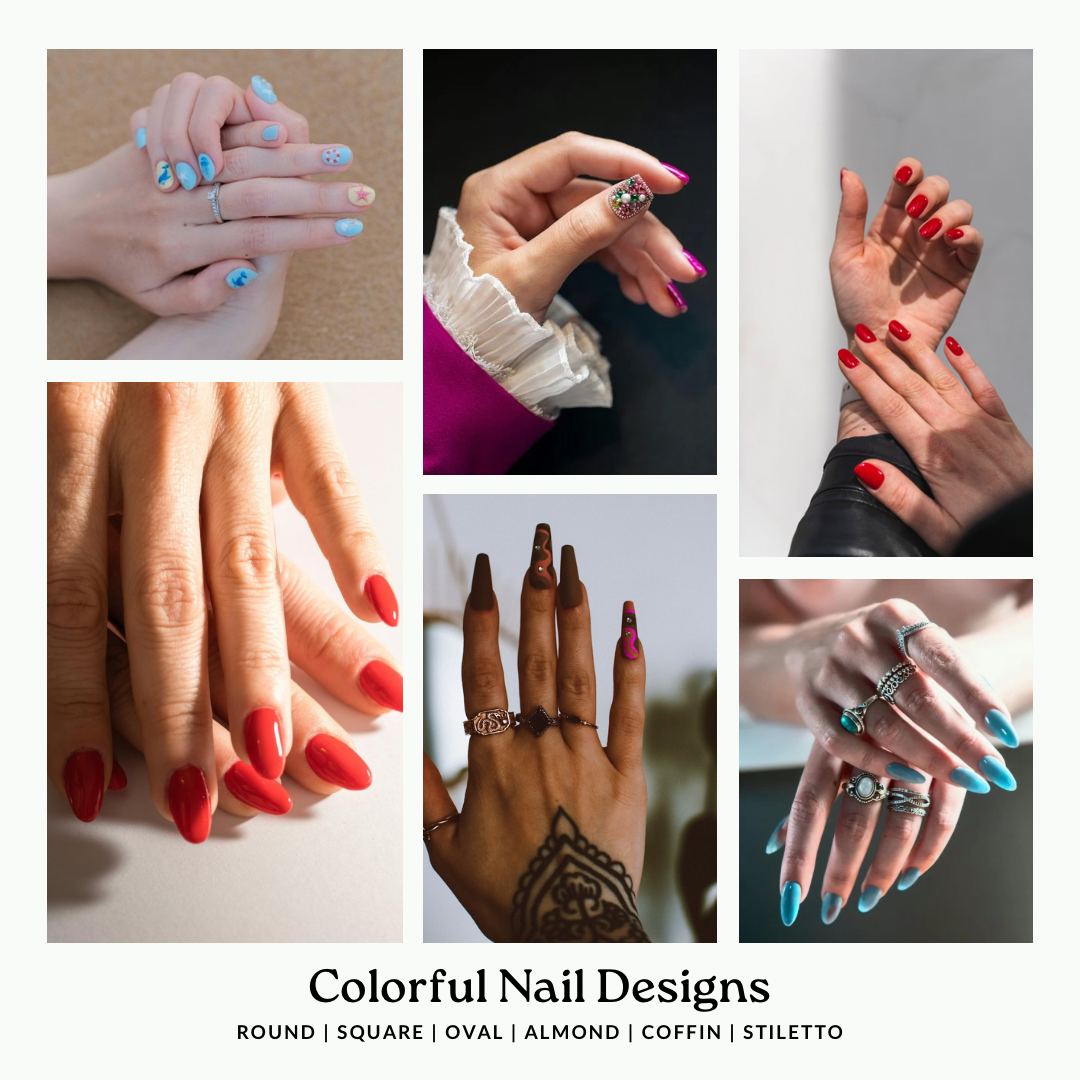 Colorful Nail Designs

ROUND | SQUARE | OVAL | ALMOND | COFFIN | STILETTO